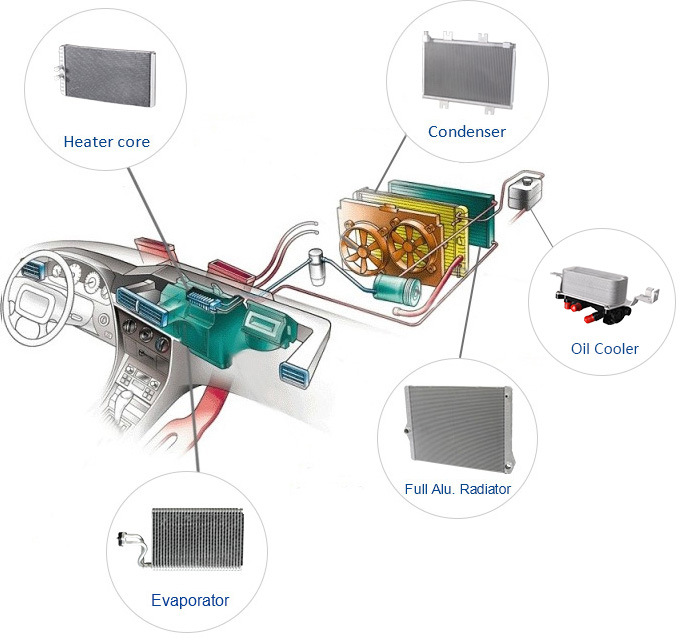 Heater core

Condenser

Oil Cooler

Full Alu. Radiator

Evaporator